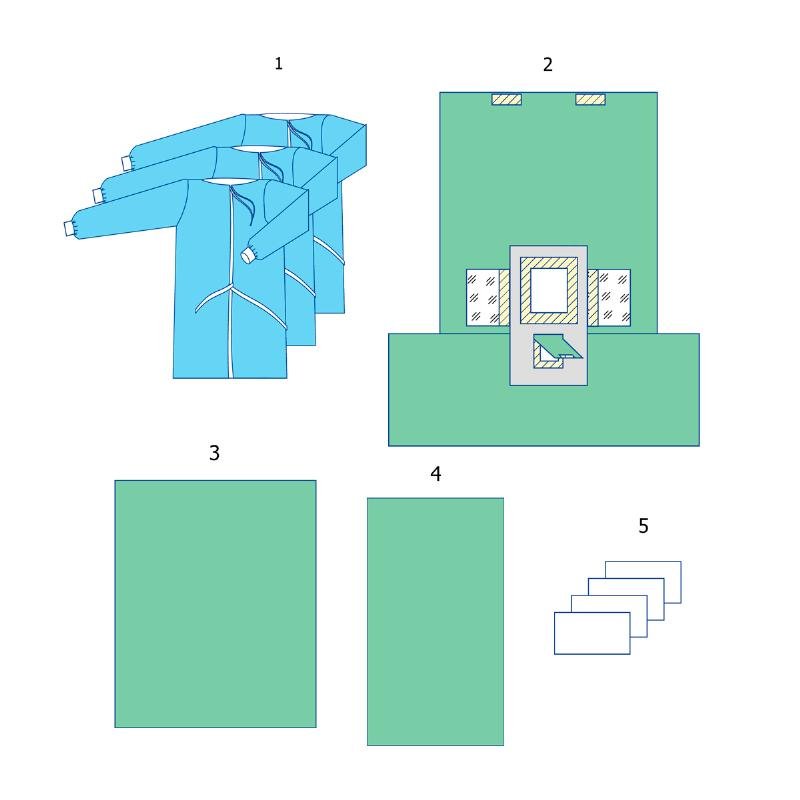 1

2

3

4

5